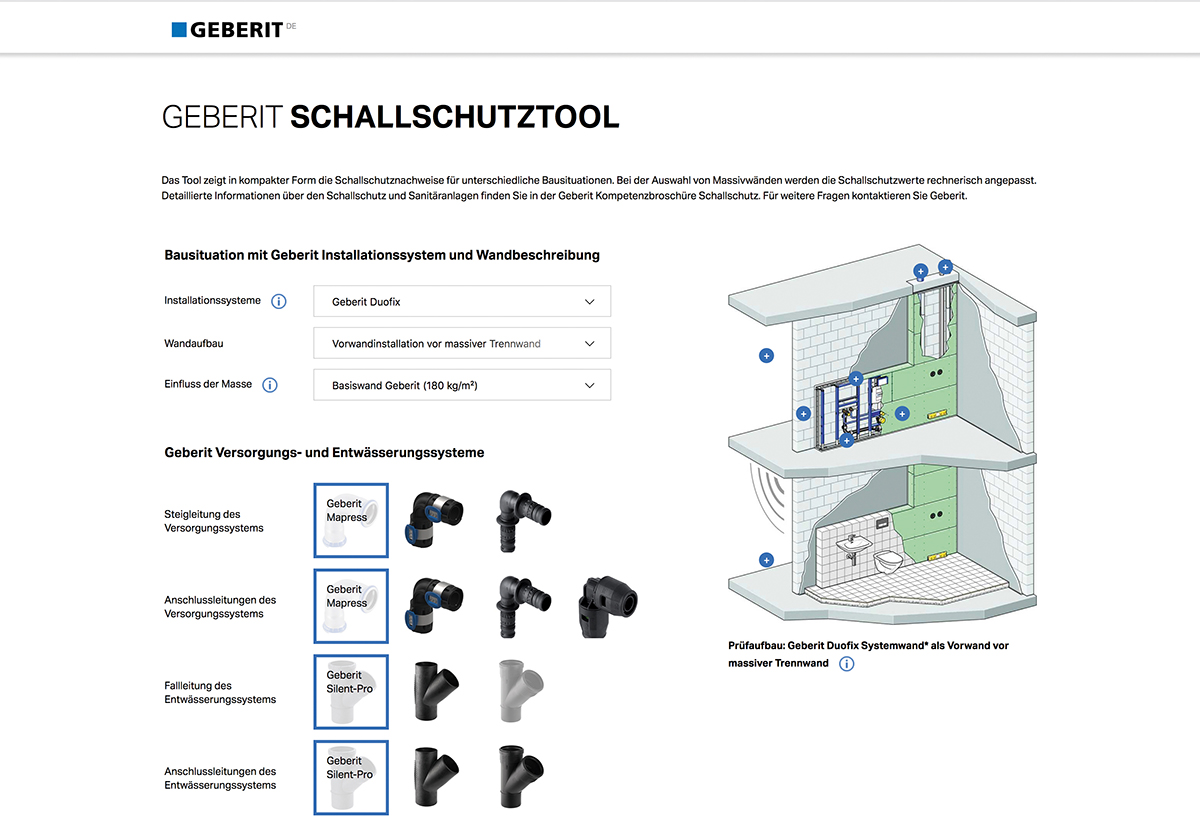 GEBERIT DE

GEBERIT SCHALLSCHUTZTOOL

Das Tool zeigt in kompakter Form die Schallschutznachweise für unterschiedliche Bausituationen. Bei der Auswahl von Massivwänden werden die Schallschutzwerte rechnerisch angepasst. Detaillierte Informationen über den Schallschutz und Sanitäranlagen finden Sie in der Geberit Kompetenzbroschüre Schallschutz. Für weitere Fragen kontaktieren Sie Geberit.

Bausituation mit Geberit Installationssystem und Wandbeschreibung

Installationssysteme
Geberit Duofix

Wandaufbau
Vorwandinstallation vor massiver Trennwand

Einfluss der Masse
Basiswand Geberit (180 kg/m²)

Geberit Versorgungs- und Entwässerungssysteme

Steigleitung des Versorgungssystems
Geberit Mapress

Anschlussleitungen des Versorgungssystems
Geberit Mapress

Fallleitung des Entwässerungssystems
Geberit Silent-Pro

Anschlussleitungen des Entwässerungssystems
Geberit Silent-Pro

Prüfaufbau: Geberit Duofix Systemwand* als Vorwand vor massiver Trennwand