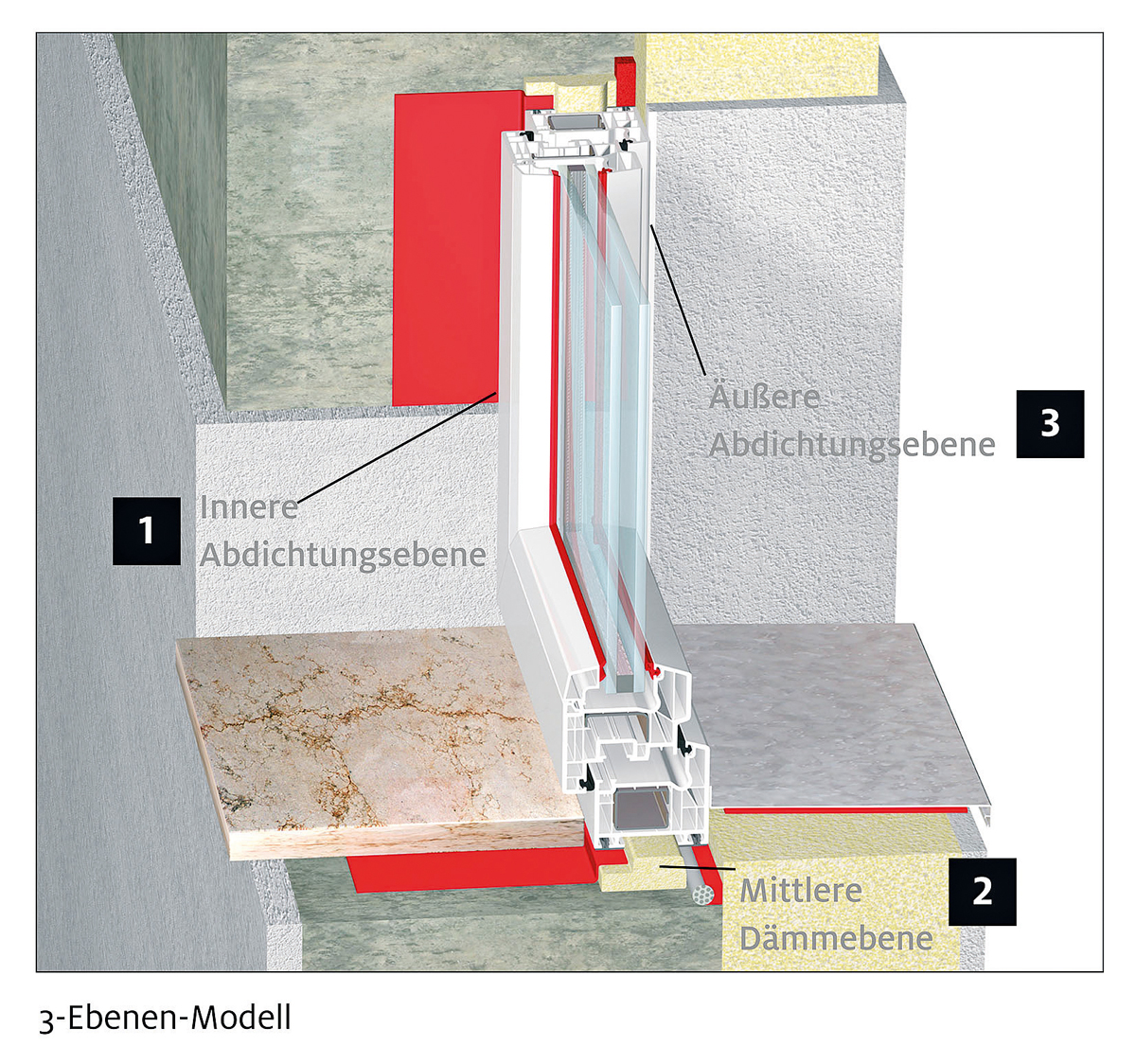 Äußere Abdichtungsebene

3

1

Innere Abdichtungsebene

Mittlere Dämmebene

2

3-Ebenen-Modell