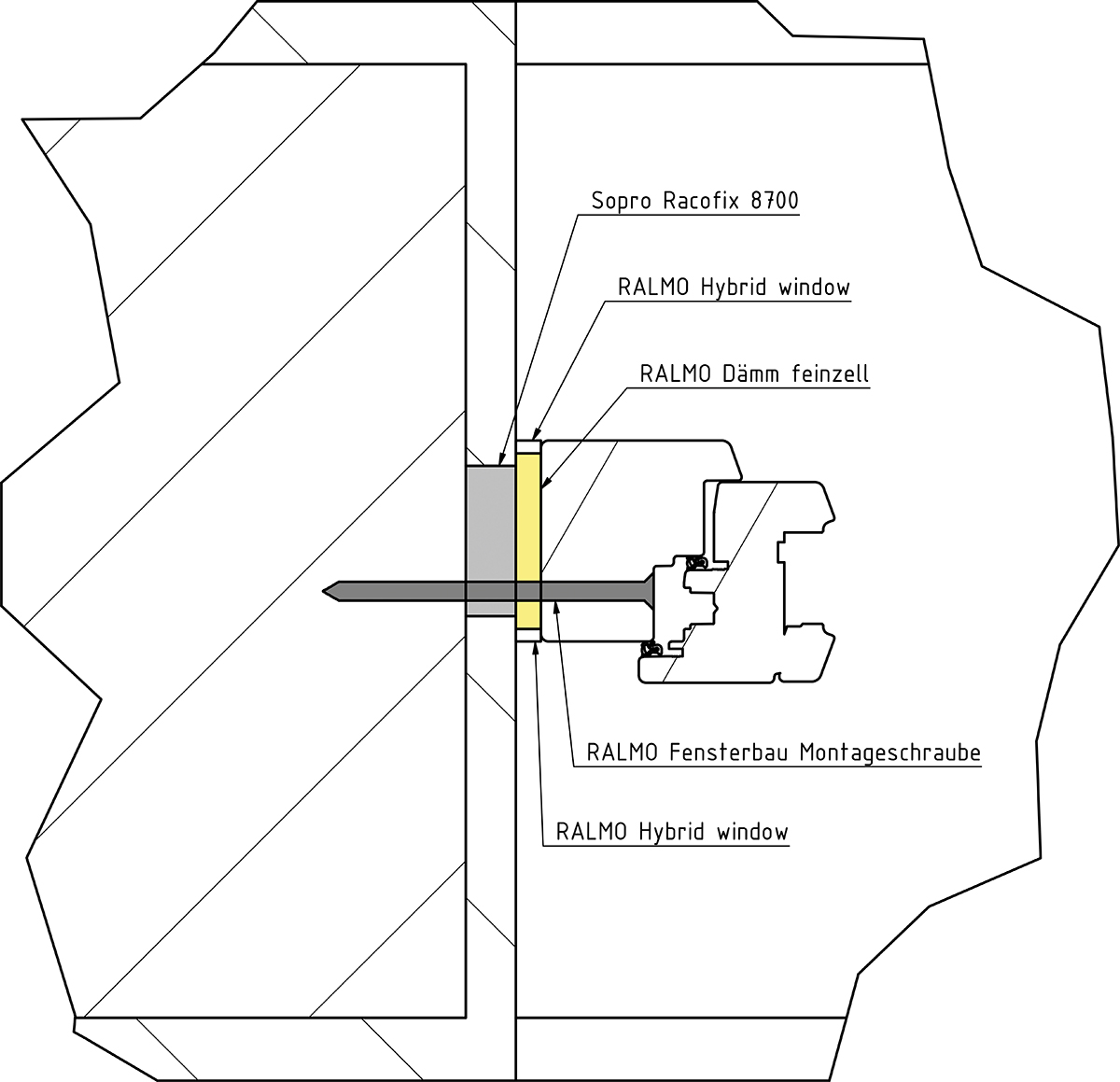 Sopro Racofix 8700

RALMO Hybrid window

RALMO Dämm feinzell

RALMO Fensterbau Montageschraube

RALMO Hybrid window