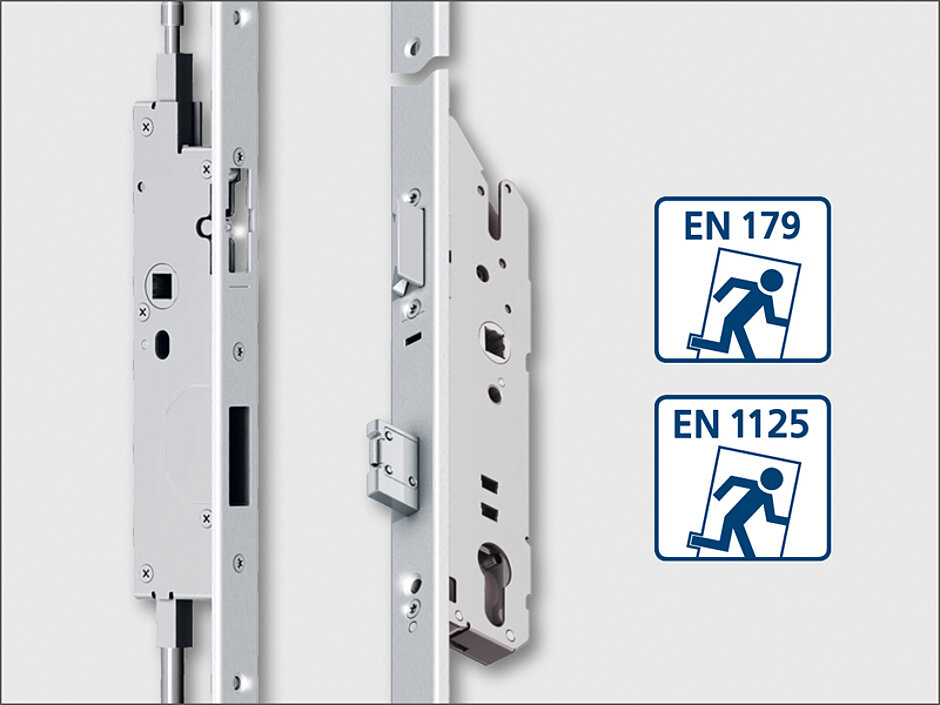 EN 179

EN 1125