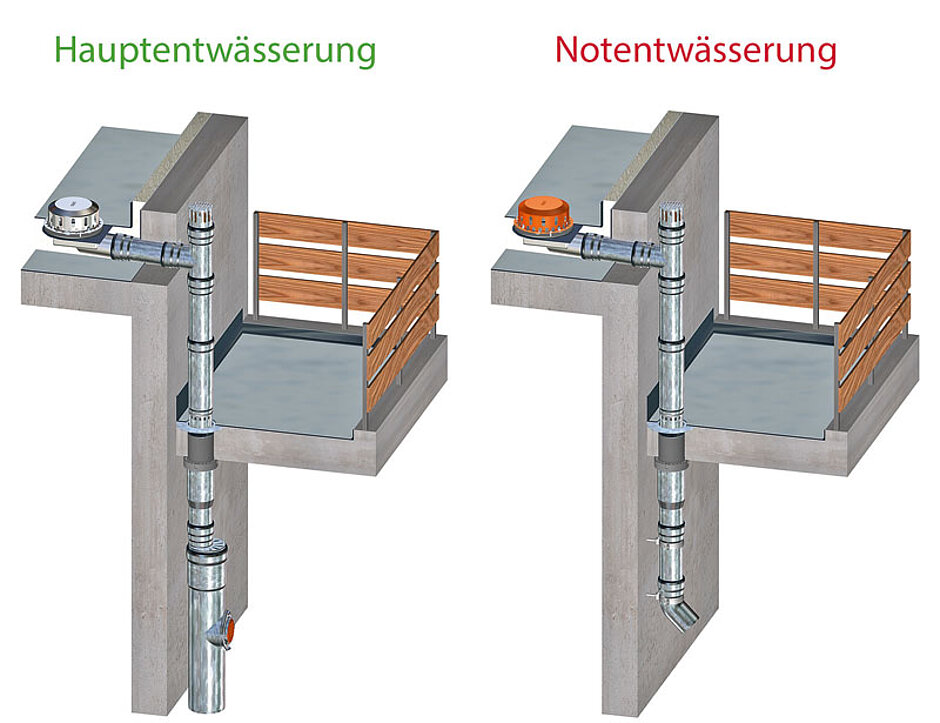 Hauptentwässerung

Notentwässerung